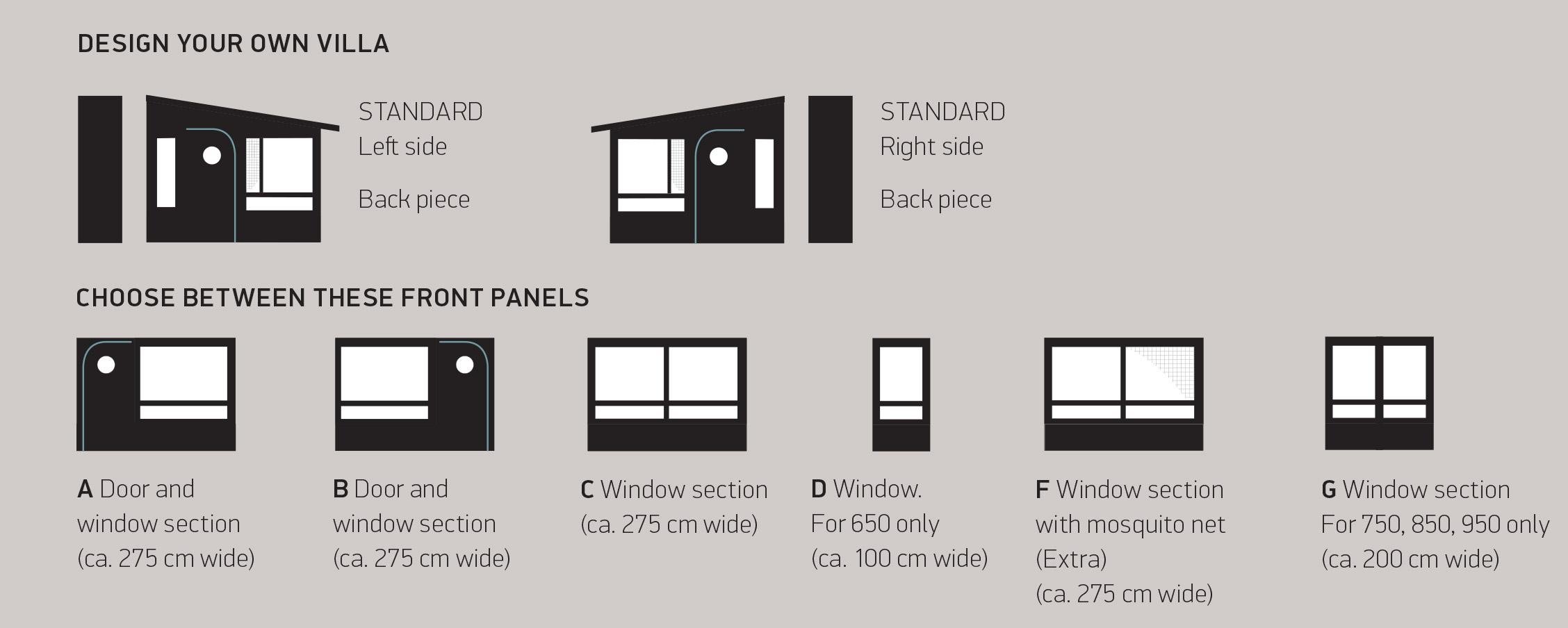 DESIGN YOUR OWN VILLA

STANDARD
Left side

Back piece

STANDARD
Right side

Back piece

CHOOSE BETWEEN THESE FRONT PANELS

A Door and window section (ca. 275 cm wide)

B Door and window section (ca. 275 cm wide)

C Window section (ca. 275 cm wide)

D Window. For 650 only (ca. 100 cm wide)

F Window section with mosquito net (Extra) (ca. 275 cm wide)

G Window section For 750, 850, 950 only (ca. 200 cm wide)